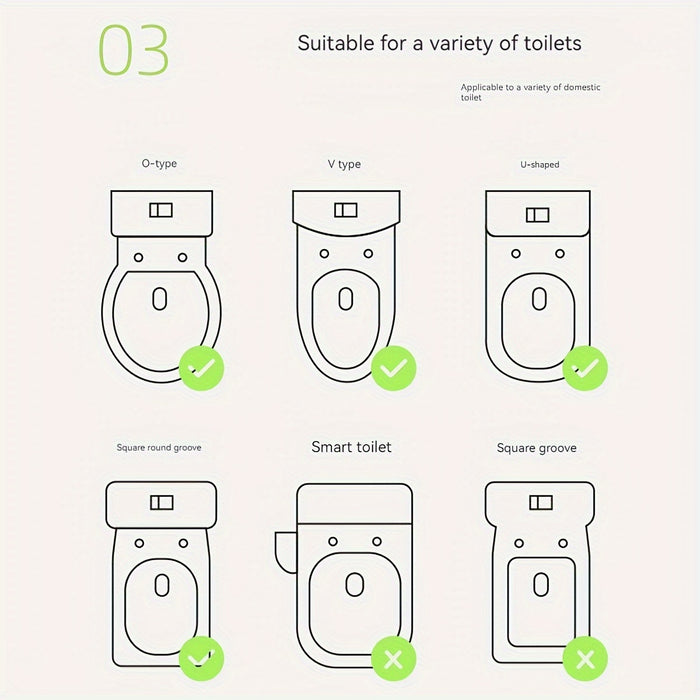 03

Suitable for a variety of toilets

Applicable to a variety of domestic toilet

O-type

V type

U-shaped

Square round groove

Smart toilet

Square groove