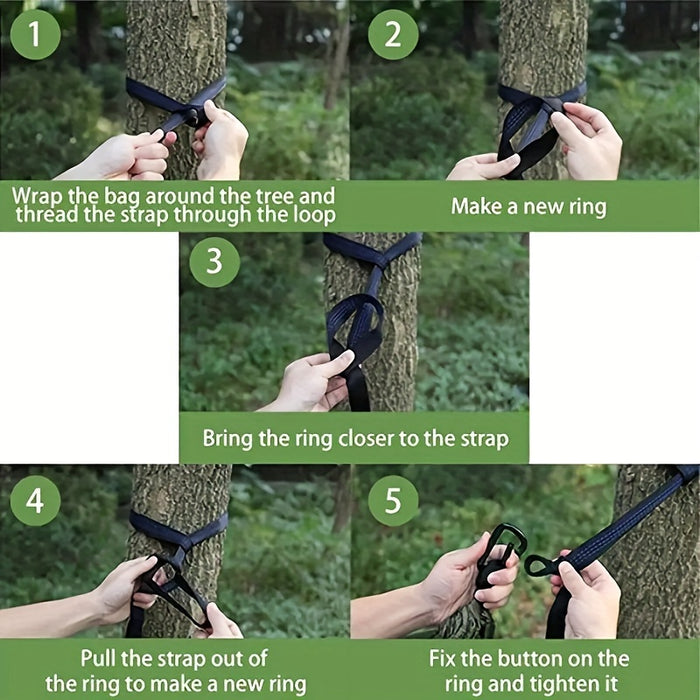 1

Wrap the bag around the tree and thread the strap through the loop

2

Make a new ring

3

Bring the ring closer to the strap

4

Pull the strap out of the ring to make a new ring

5

Fix the button on the ring and tighten it