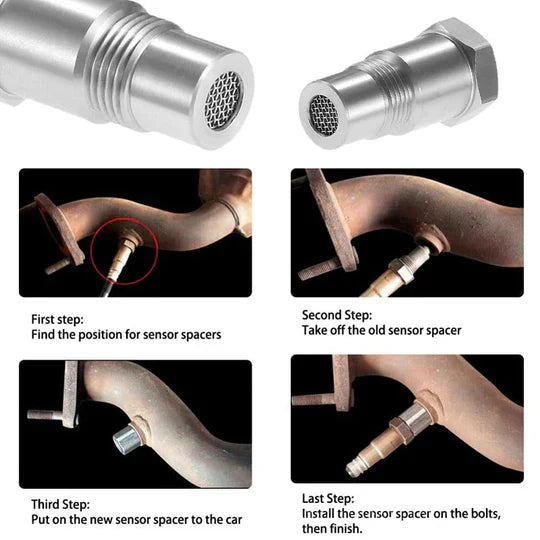 First step:
Find the position for sensor spacers

Second Step:
Take off the old sensor spacer

Third Step:
Put on the new sensor spacer to the car

Last Step:
Install the sensor spacer on the bolts, then finish.