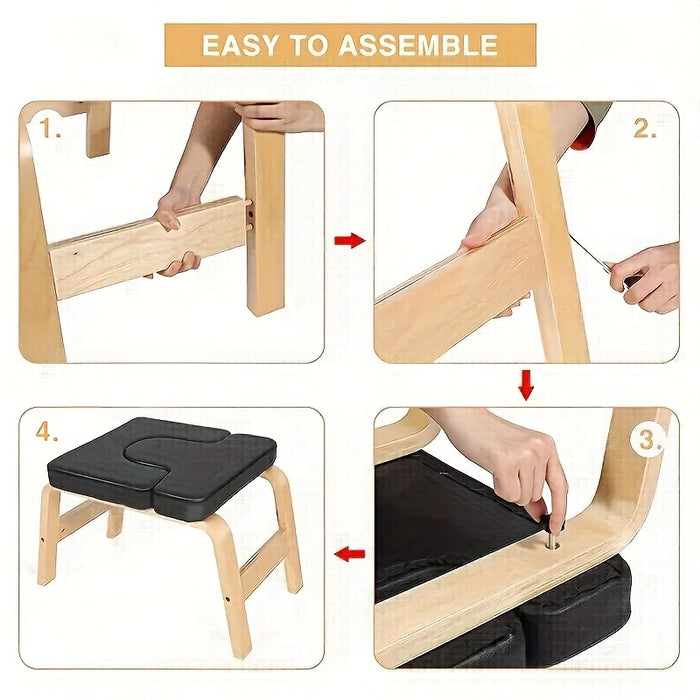 EASY TO ASSEMBLE

1.

2.

3.

4.