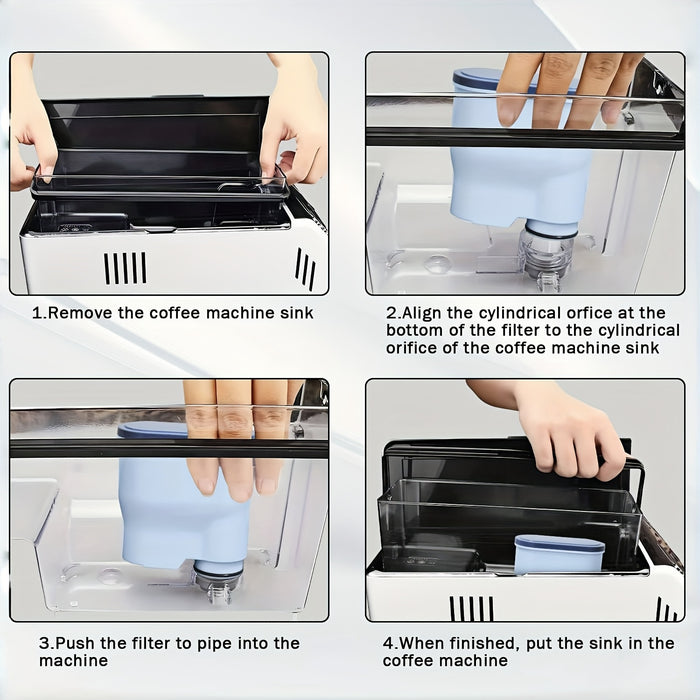 1.Remove the coffee machine sink

2.Align the cylindrical orfice at the bottom of the filter to the cylindrical orifice of the coffee machine sink

3.Push the filter to pipe into the machine

4.When finished, put the sink in the coffee machine