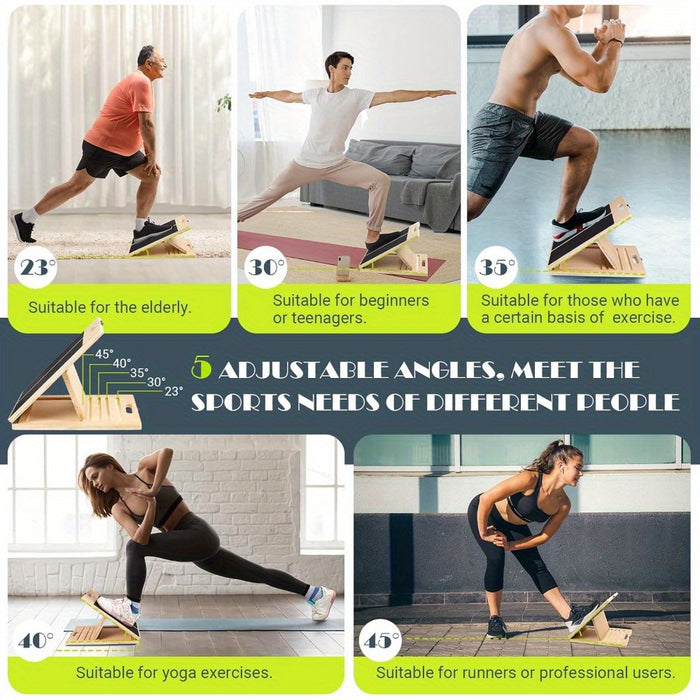 23°

Suitable for the elderly.

30°

Suitable for beginners or teenagers.

35°

Suitable for those who have a certain basis of exercise.

45°
40°
35°
30°
23°

5 ADJUSTABLE ANGLES, MEET THE SPORTS NEEDS OF DIFFERENT PEOPLE

40°

Suitable for yoga exercises.

45°

Suitable for runners or professional users.