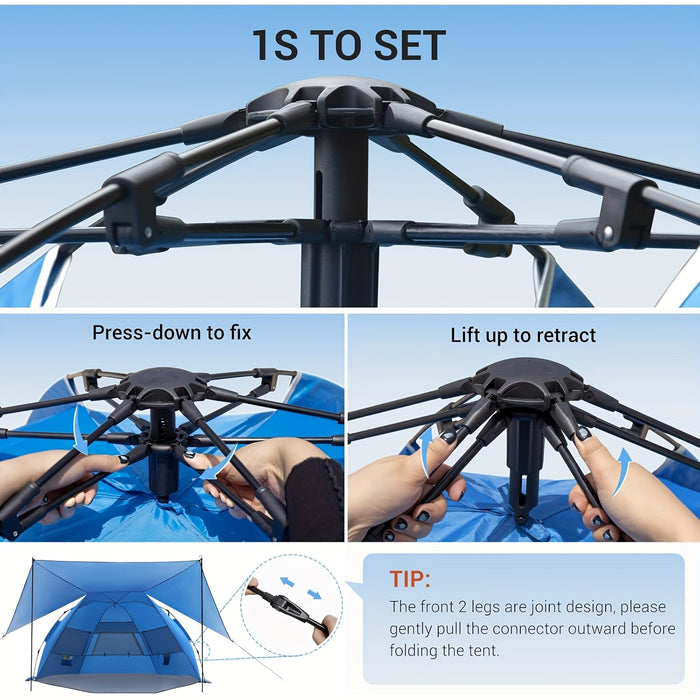 1S TO SET

Press-down to fix

Lift up to retract

TIP:
The front 2 legs are joint design, please gently pull the connector outward before folding the tent.