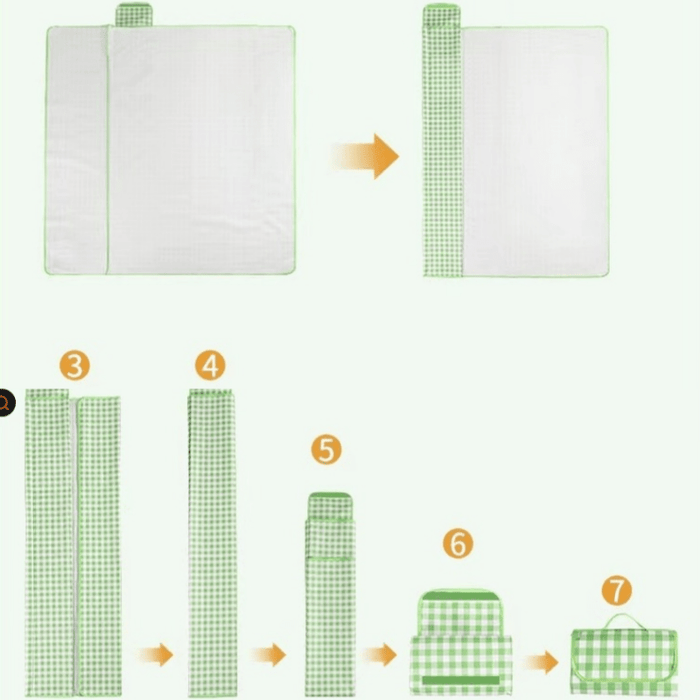 3

4

5

6

7