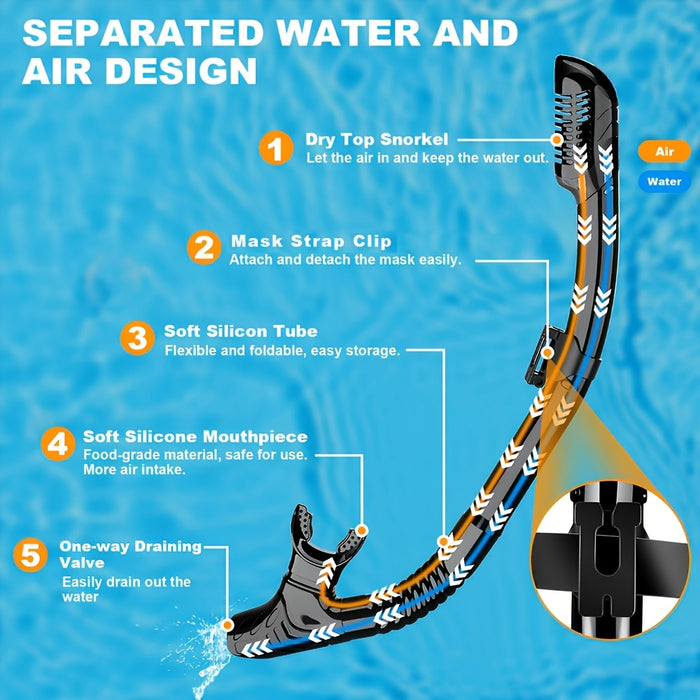 SEPARATED WATER AND AIR DESIGN

1 Dry Top Snorkel
Let the air in and keep the water out.

Air
Water

2 Mask Strap Clip
Attach and detach the mask easily.

3 Soft Silicon Tube
Flexible and foldable, easy storage.

4 Soft Silicone Mouthpiece
Food-grade material, safe for use. More air intake.

5 One-way Draining Valve
Easily drain out the water