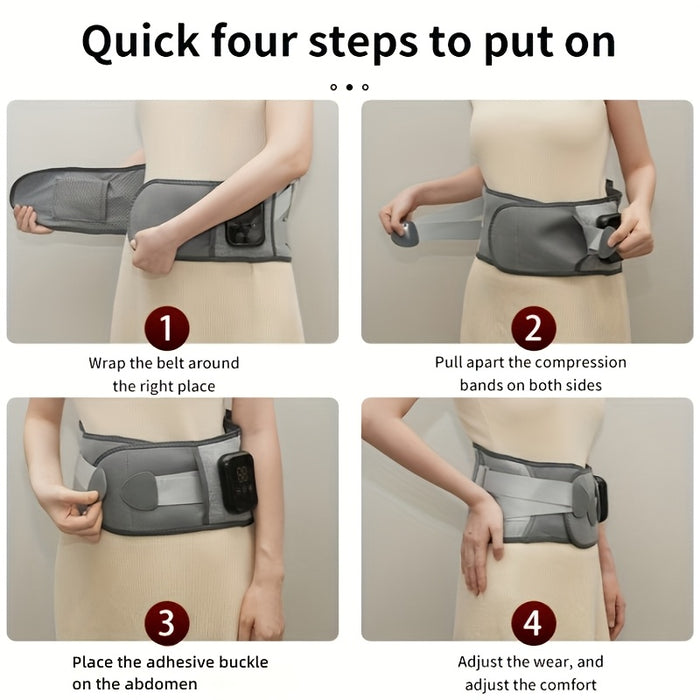 Quick four steps to put on

1
Wrap the belt around the right place

2
Pull apart the compression bands on both sides

3
Place the adhesive buckle on the abdomen

4
Adjust the wear, and adjust the comfort