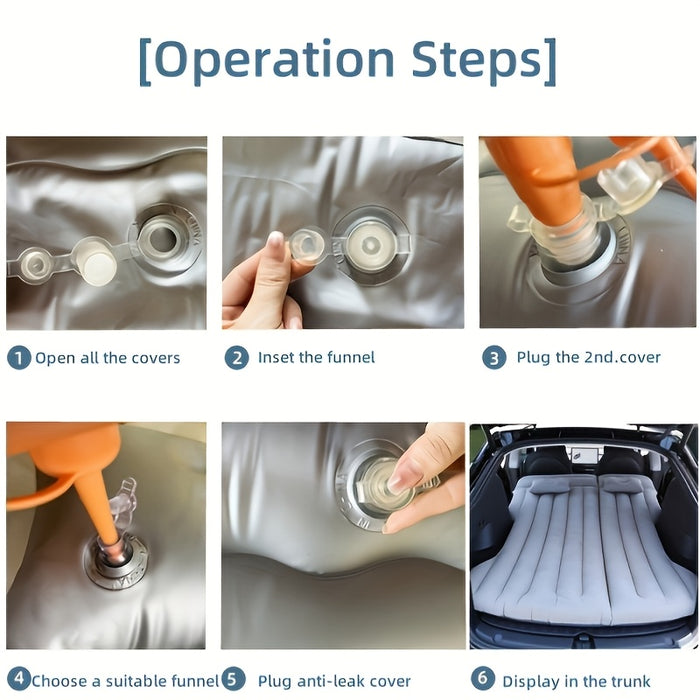 [Operation Steps]

1 Open all the covers

2 Inset the funnel

3 Plug the 2nd.cover

4 Choose a suitable funnel

5 Plug anti-leak cover

6 Display in the trunk