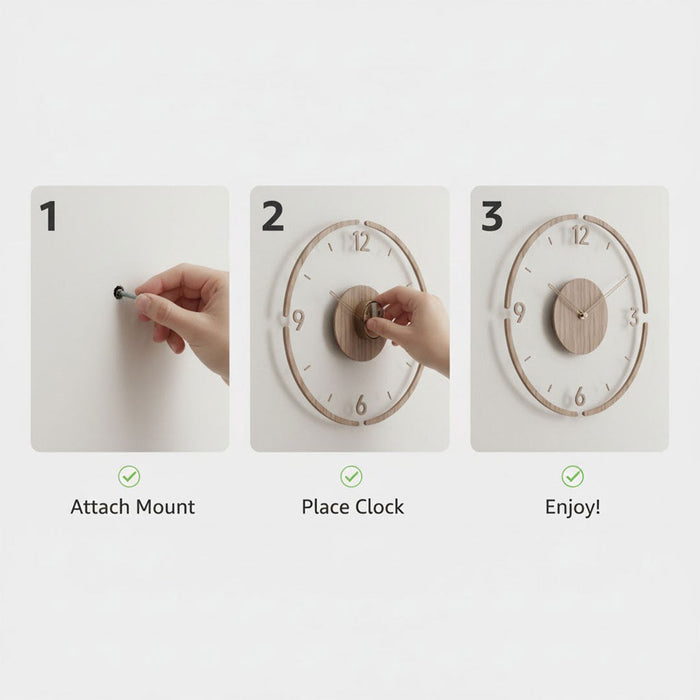 1

Attach Mount

2

12
9
6

Place Clock

3

12
9
3
6

Enjoy!