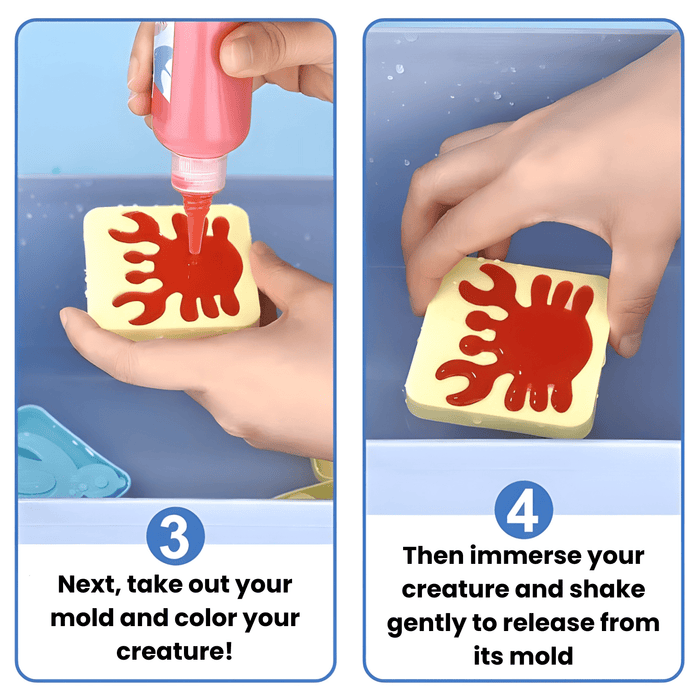 3

Next, take out your mold and color your creature!

4

Then immerse your creature and shake gently to release from its mold