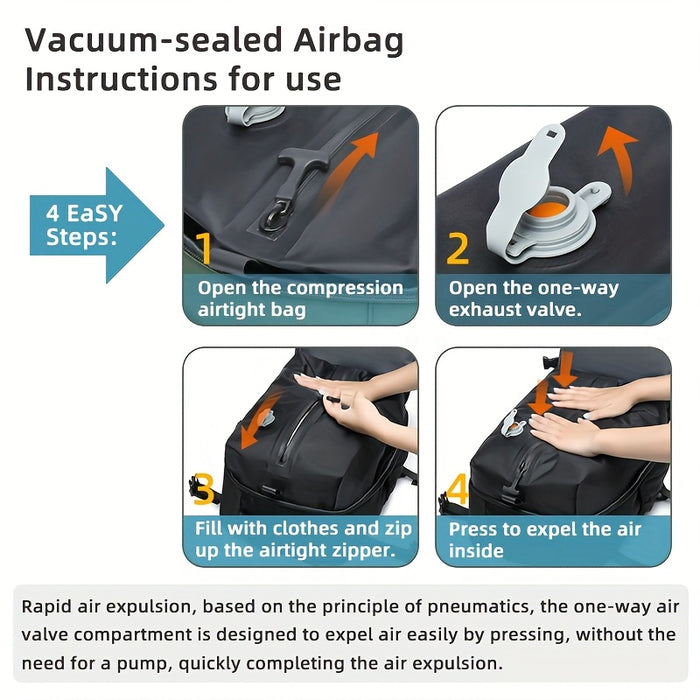 Vacuum-sealed Airbag Instructions for use

4 EaSY Steps:

1
Open the compression airtight bag

2
Open the one-way exhaust valve.

3
Fill with clothes and zip up the airtight zipper.

4
Press to expel the air inside

Rapid air expulsion, based on the principle of pneumatics, the one-way air valve compartment is designed to expel air easily by pressing, without the need for a pump, quickly completing the air expulsion.