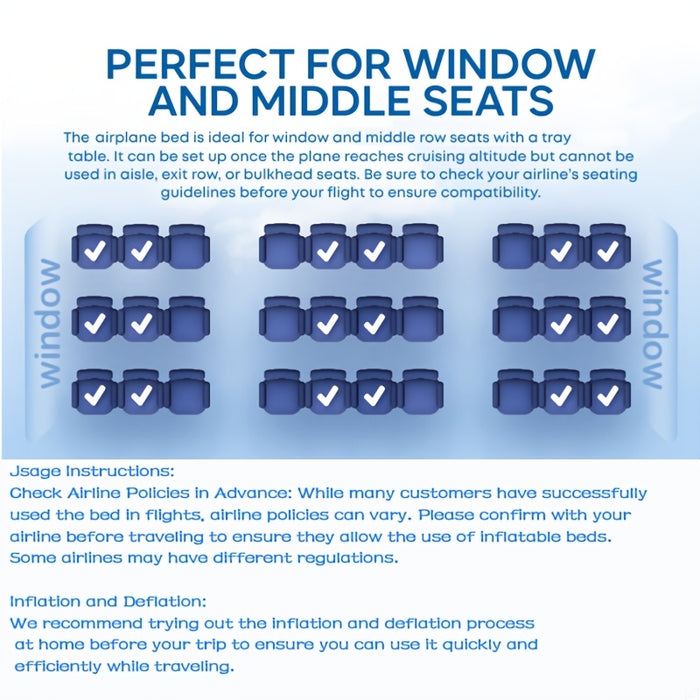 PERFECT FOR WINDOW AND MIDDLE SEATS

The airplane bed is ideal for window and middle row seats with a tray table. It can be set up once the plane reaches cruising altitude but cannot be used in aisle, exit row, or bulkhead seats. Be sure to check your airline's seating guidelines before your flight to ensure compatibility.

window

window

Jsage Instructions:
Check Airline Policies in Advance: While many customers have successfully used the bed in flights, airline policies can vary. Please confirm with your airline before traveling to ensure they allow the use of inflatable beds. Some airlines may have different regulations.

Inflation and Deflation:
We recommend trying out the inflation and deflation process at home before your trip to ensure you can use it quickly and efficiently while traveling.