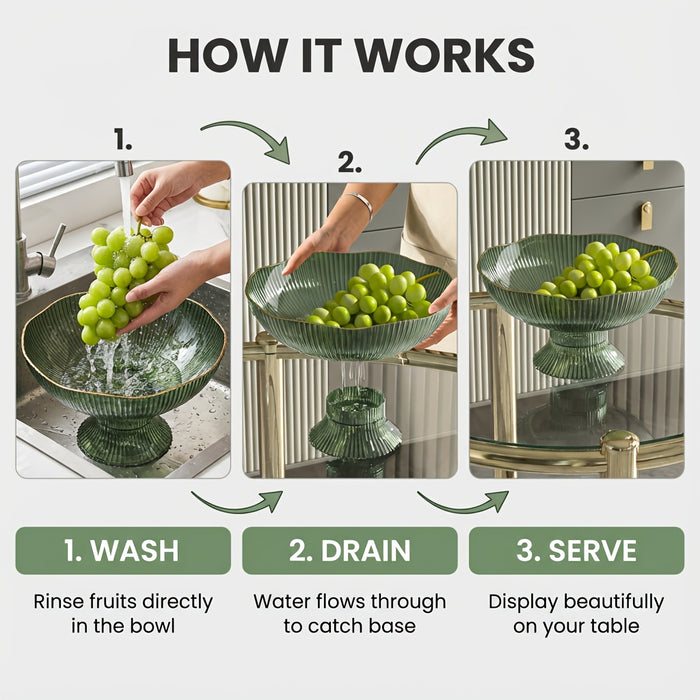 HOW IT WORKS

1.

2.

3.

1. WASH

Rinse fruits directly in the bowl

2. DRAIN

Water flows through to catch base

3. SERVE

Display beautifully on your table