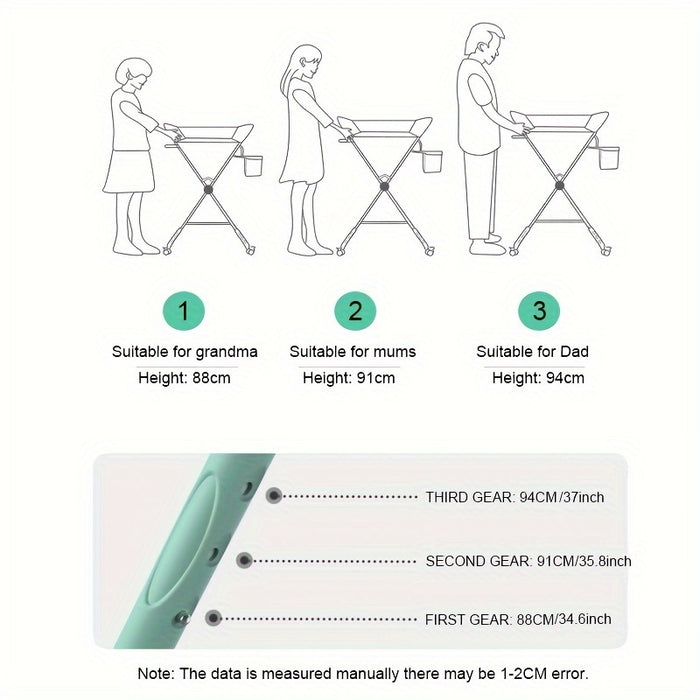 1
Suitable for grandma
Height: 88cm

2
Suitable for mums
Height: 91cm

3
Suitable for Dad
Height: 94cm

THIRD GEAR: 94CM/37inch

SECOND GEAR: 91CM/35.8inch

FIRST GEAR: 88CM/34.6inch

Note: The data is measured manually there may be 1-2CM error.