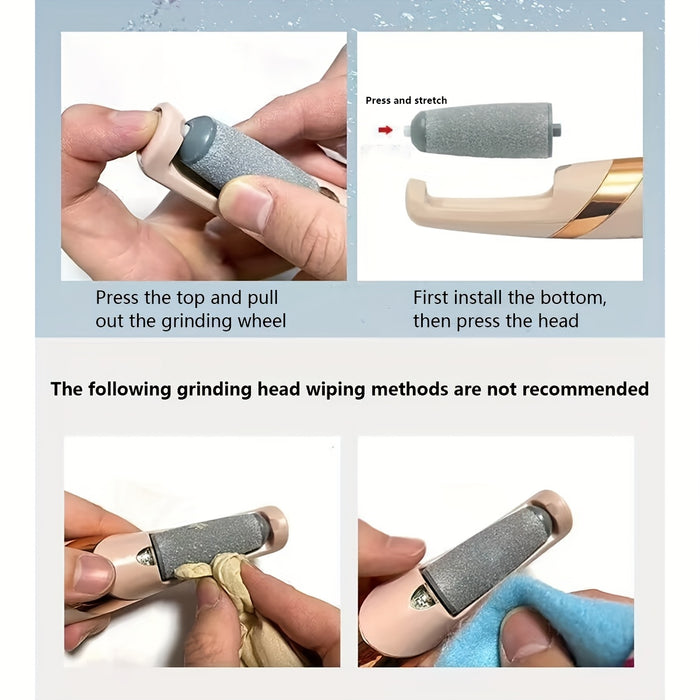 Press and stretch

Press the top and pull out the grinding wheel

First install the bottom, then press the head

The following grinding head wiping methods are not recommended