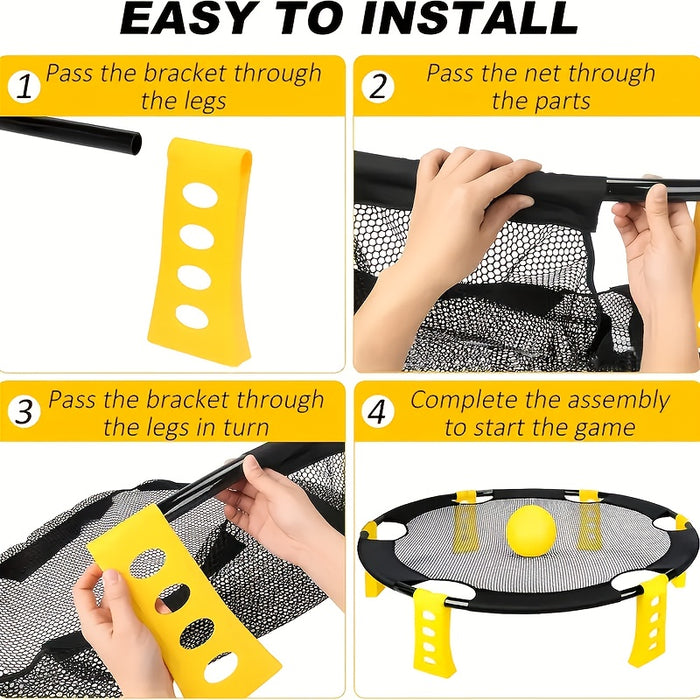 EASY TO INSTALL

1 Pass the bracket through the legs

2 Pass the net through the parts

3 Pass the bracket through the legs in turn

4 Complete the assembly to start the game