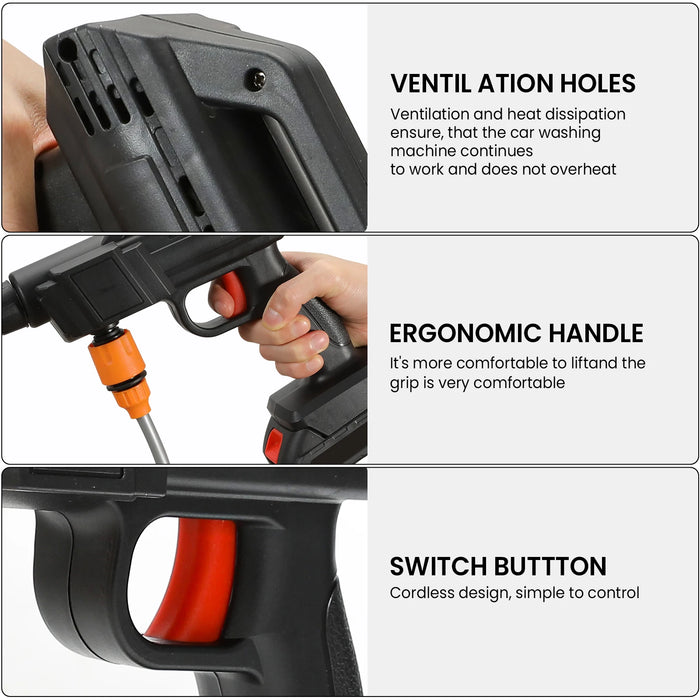 VENTIL ATION HOLES
Ventilation and heat dissipation ensure, that the car washing machine continues to work and does not overheat

ERGONOMIC HANDLE
It's more comfortable to liftand the grip is very comfortable

SWITCH BUTTTON
Cordless design, simple to control