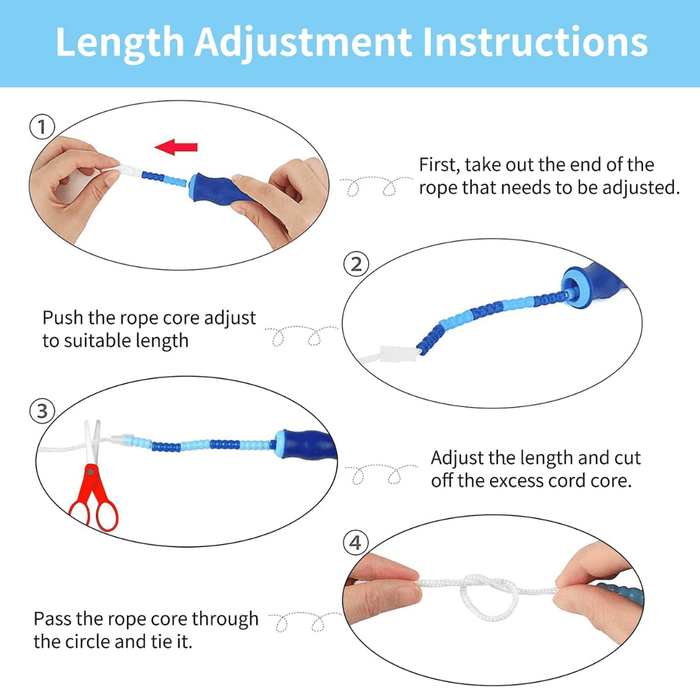 Length Adjustment Instructions

①

First, take out the end of the rope that needs to be adjusted.

②

Push the rope core adjust to suitable length

③

Adjust the length and cut off the excess cord core.

④

Pass the rope core through the circle and tie it.