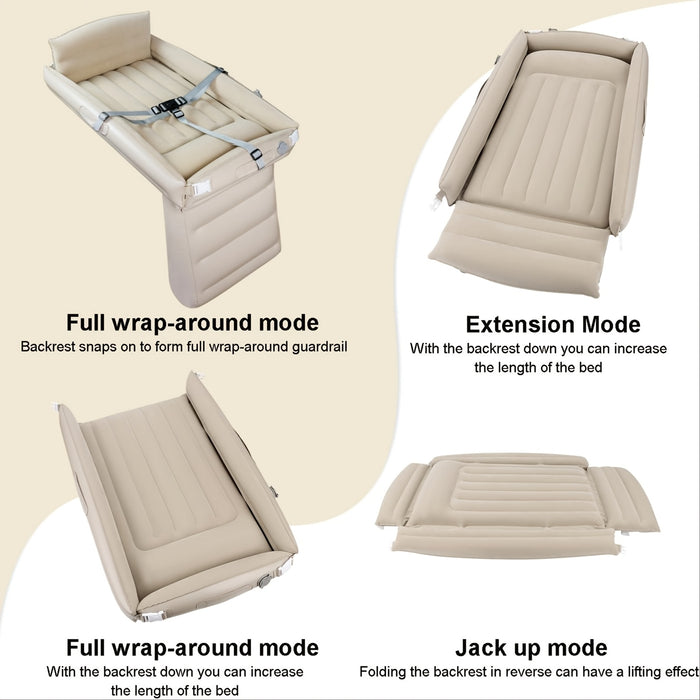 Full wrap-around mode
Backrest snaps on to form full wrap-around guardrail

Extension Mode
With the backrest down you can increase the length of the bed

Full wrap-around mode
With the backrest down you can increase the length of the bed

Jack up mode
Folding the backrest in reverse can have a lifting effect