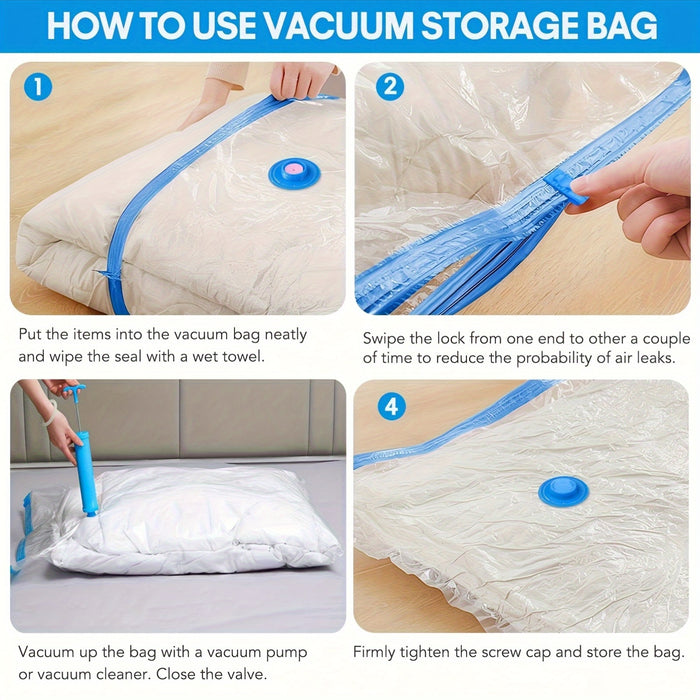 HOW TO USE VACUUM STORAGE BAG

1

Put the items into the vacuum bag neatly and wipe the seal with a wet towel.

2

Swipe the lock from one end to other a couple of time to reduce the probability of air leaks.

Vacuum up the bag with a vacuum pump or vacuum cleaner. Close the valve.

4

Firmly tighten the screw cap and store the bag.