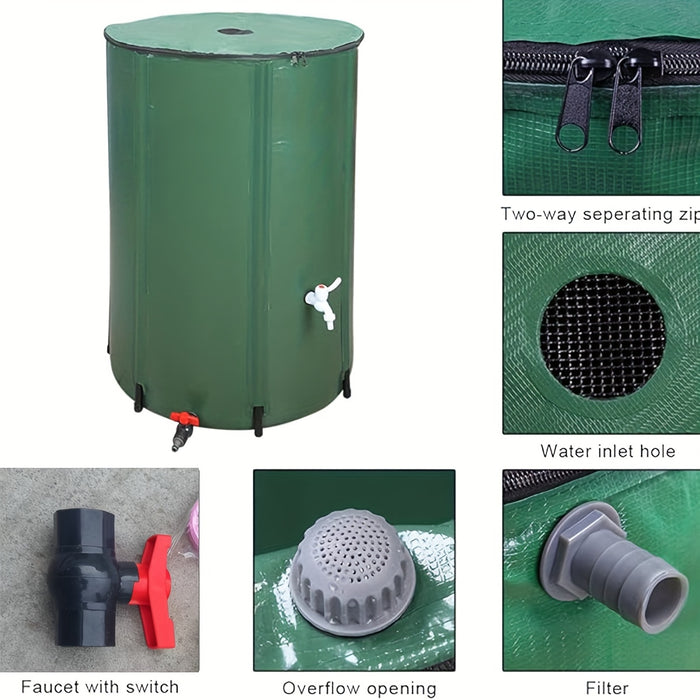 Two-way seperating zip

Water inlet hole

Faucet with switch

Overflow opening

Filter