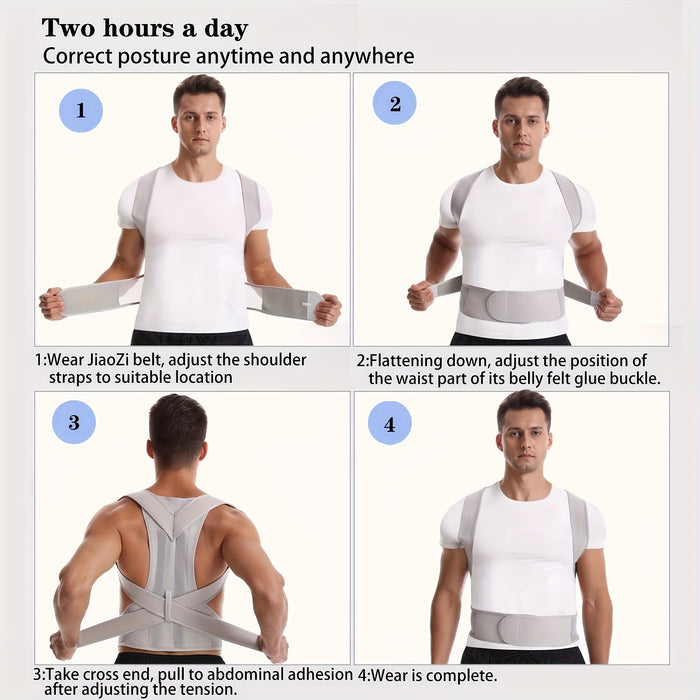 Two hours a day
Correct posture anytime and anywhere

1

2

1:Wear JiaoZi belt, adjust the shoulder straps to suitable location

2:Flattening down, adjust the position of the waist part of its belly felt glue buckle.

3

4

3:Take cross end, pull to abdominal adhesion after adjusting the tension.

4:Wear is complete.