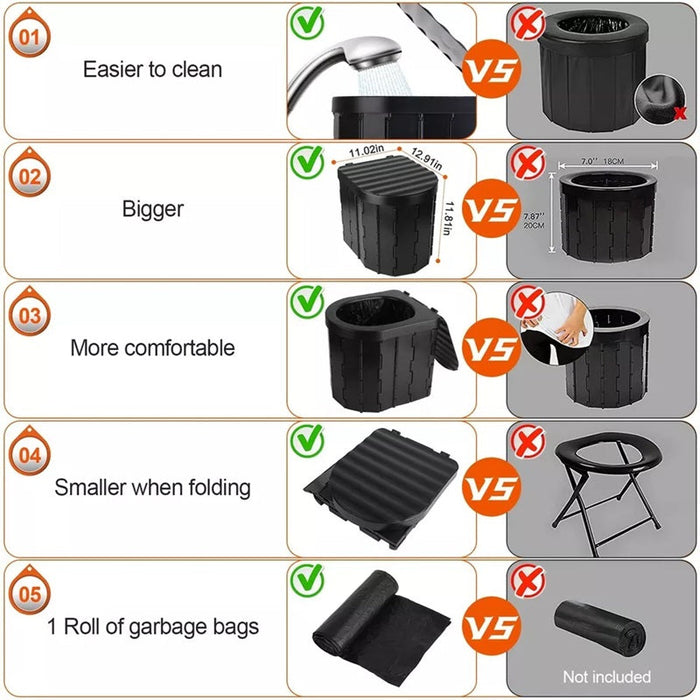 01

Easier to clean

VS

02

Bigger

11.02in

12.91in

11.81in

VS

7.0'' 18CM

7.87'' 20CM

03

More comfortable

VS

04

Smaller when folding

VS

05

1 Roll of garbage bags

VS

Not included