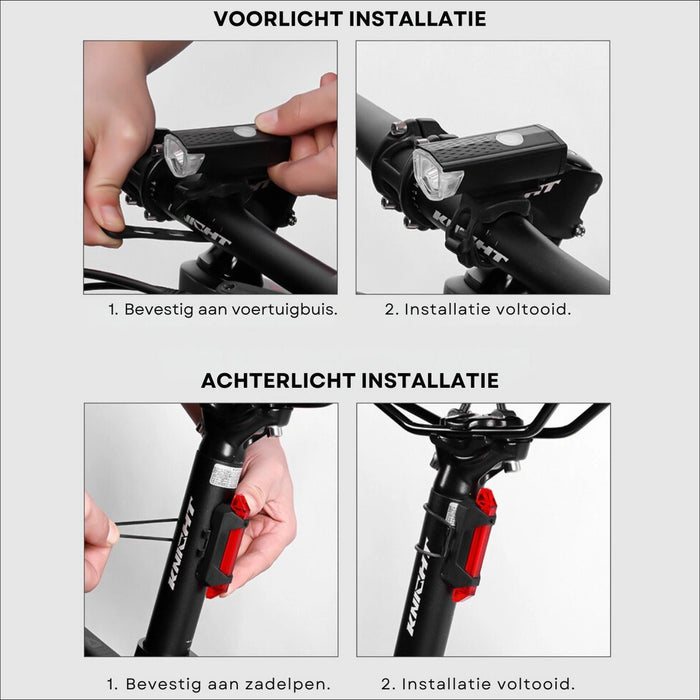 VOORLICHT INSTALLATIE

KNIGHT

KNIGHT

1. Bevestig aan voertuigbuis.

2. Installatie voltooid.

ACHTERLICHT INSTALLATIE

KNIGHT

KNIGHT

1. Bevestig aan zadelpen.

2. Installatie voltooid.